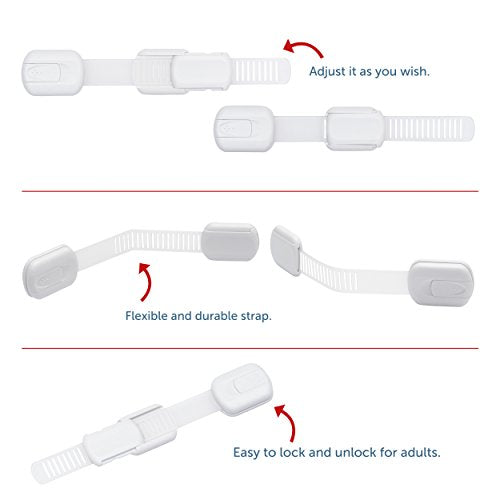 Adjust it as you wish.

Flexible and durable strap.

Easy to lock and unlock for adults.