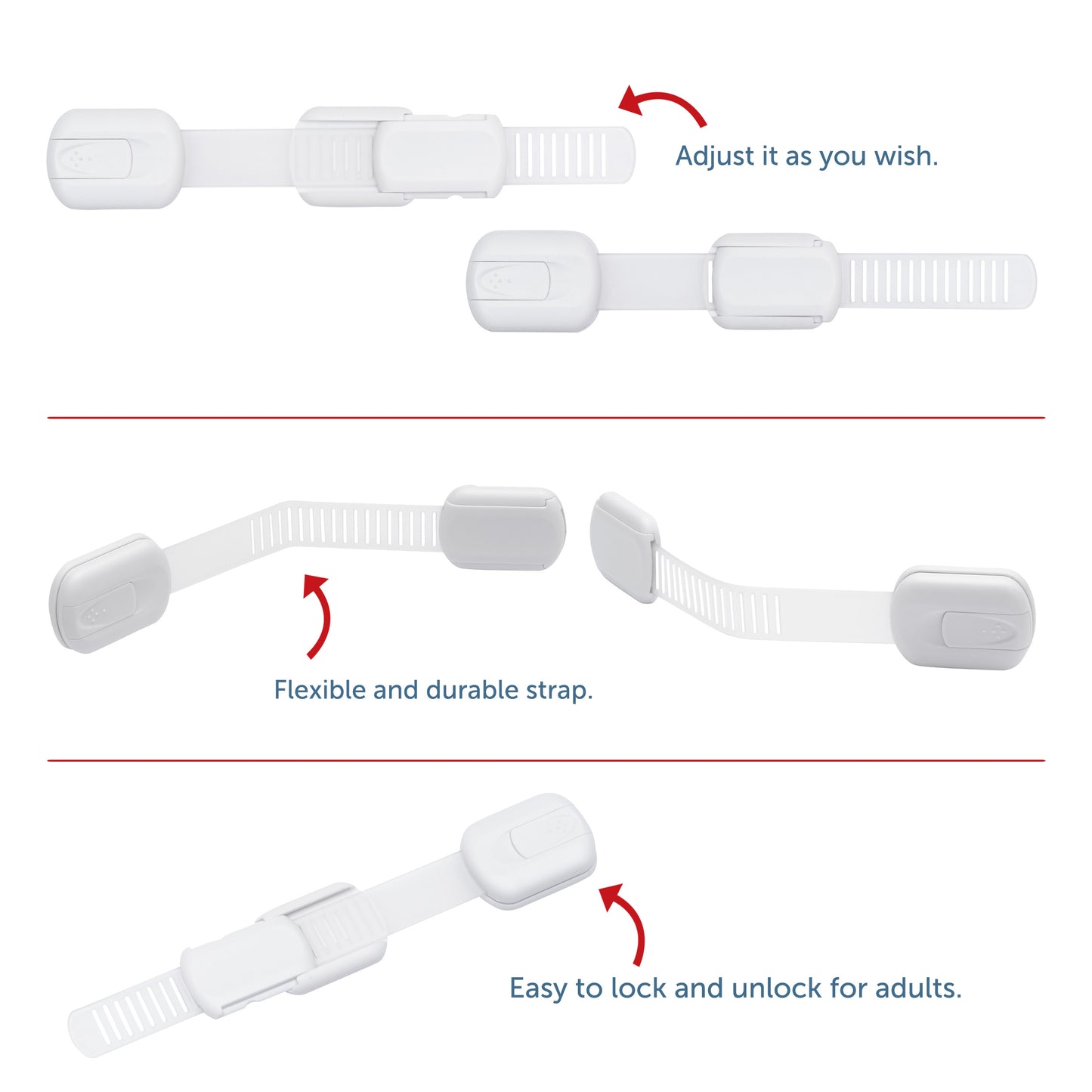 Adjust it as you wish.

Flexible and durable strap.

Easy to lock and unlock for adults.